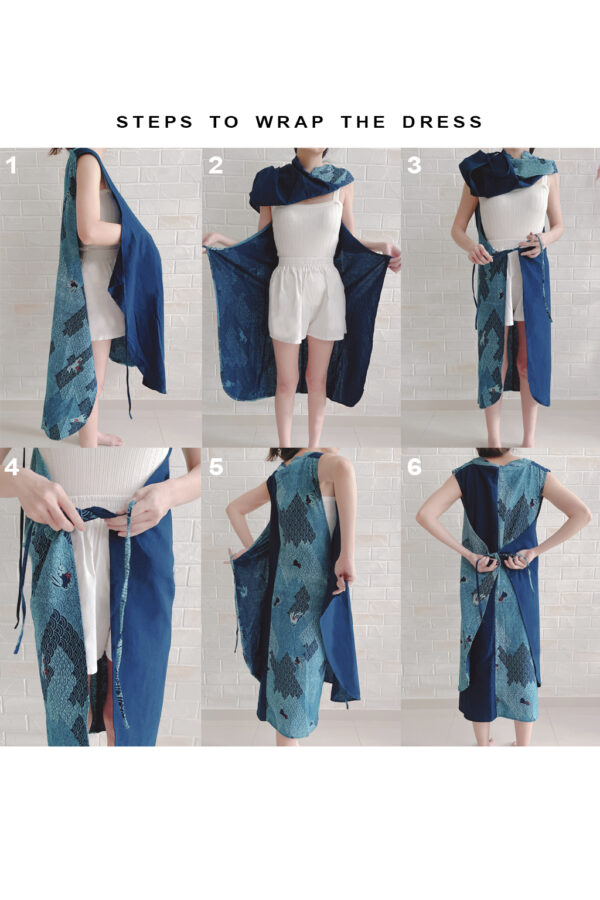 STEPS TO WRAP THE DRESS

1

2

3

4

5

6